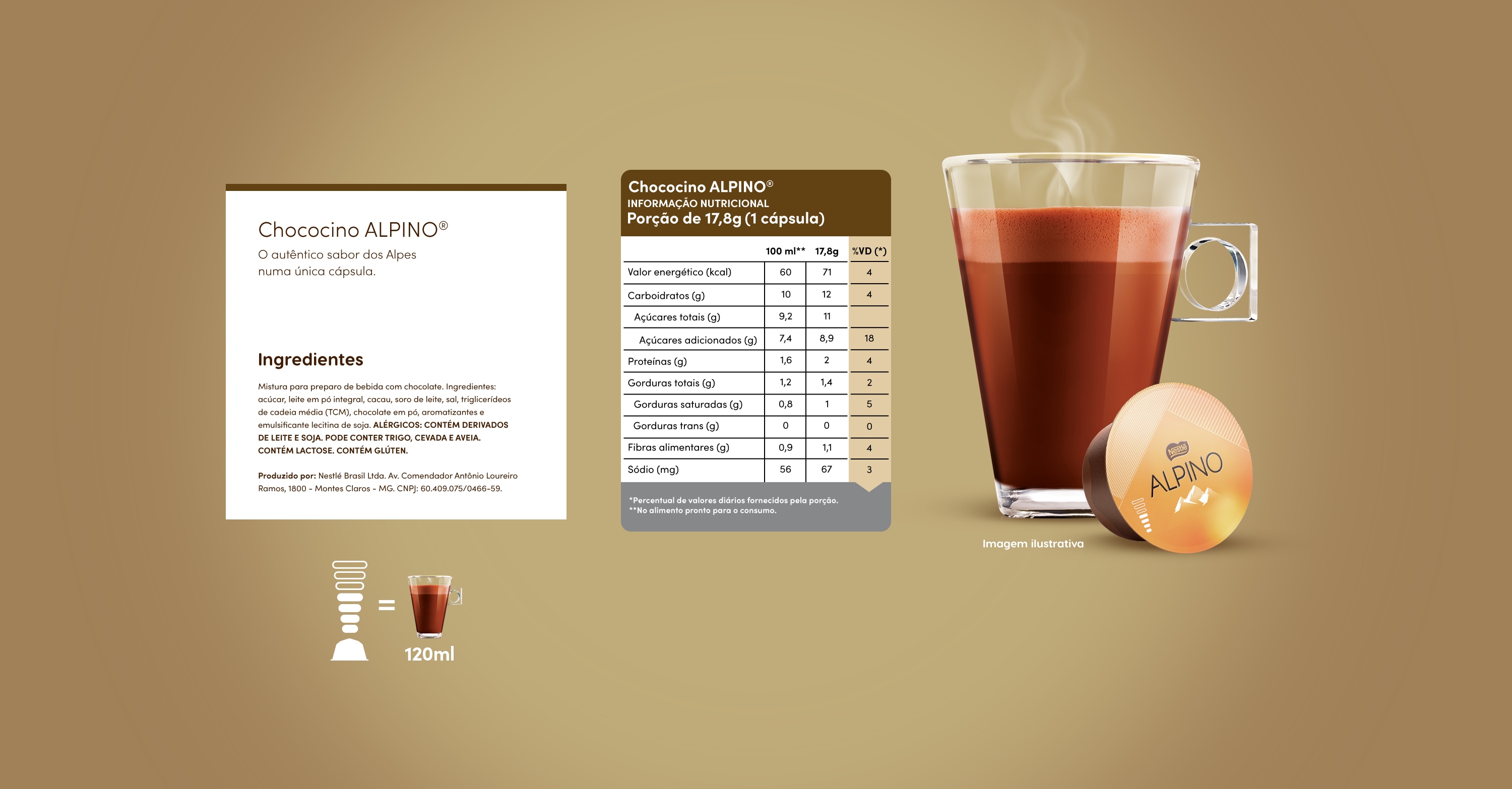 Chococino ALPINO®
O autêntico sabor dos Alpes numa única cápsula.

Ingredientes

Mistura para preparo de bebida com chocolate. Ingredientes: açúcar, leite em pó integral, cacau, soro de leite, sal, triglicerídeos de cadeia média (TCM), chocolate em pó, aromatizantes e emulsificante lecitina de soja. ALÉRGICOS: CONTÉM DERIVADOS DE LEITE E SOJA. PODE CONTER TRIGO, CEVADA E AVEIA. CONTÉM LACTOSE. CONTÉM GLÚTEN.

Produzido por: Nestlé Brasil Ltda. Av. Comendador Antônio Loureiro Ramos, 1800 - Montes Claros - MG. CNPJ: 60.409.075/0466-59.

=
120ml

Chococino ALPINO®
INFORMAÇÃO NUTRICIONAL
Porção de 17,8g (1 cápsula)

| | 100 ml** | 17,8g | %VD (*) |
|---|---|---|---|
| Valor energético (kcal) | 60 | 71 | 4 |
| Carboidratos (g) | 10 | 12 | 4 |
| Açúcares totais (g) | 9,2 | 11 | |
| Açúcares adicionados (g) | 7,4 | 8,9 | 18 |
| Proteínas (g) | 1,6 | 2 | 4 |
| Gorduras totais (g) | 1,2 | 1,4 | 2 |
| Gorduras saturadas (g) | 0,8 | 1 | 5 |
| Gorduras trans (g) | 0 | 0 | 0 |
| Fibras alimentares (g) | 0,9 | 1,1 | 4 |
| Sódio (mg) | 56 | 67 | 3 |

*Percentual de valores diários fornecidos pela porção.
**No alimento pronto para o consumo.

Nestlé
ALPINO

Imagem ilustrativa